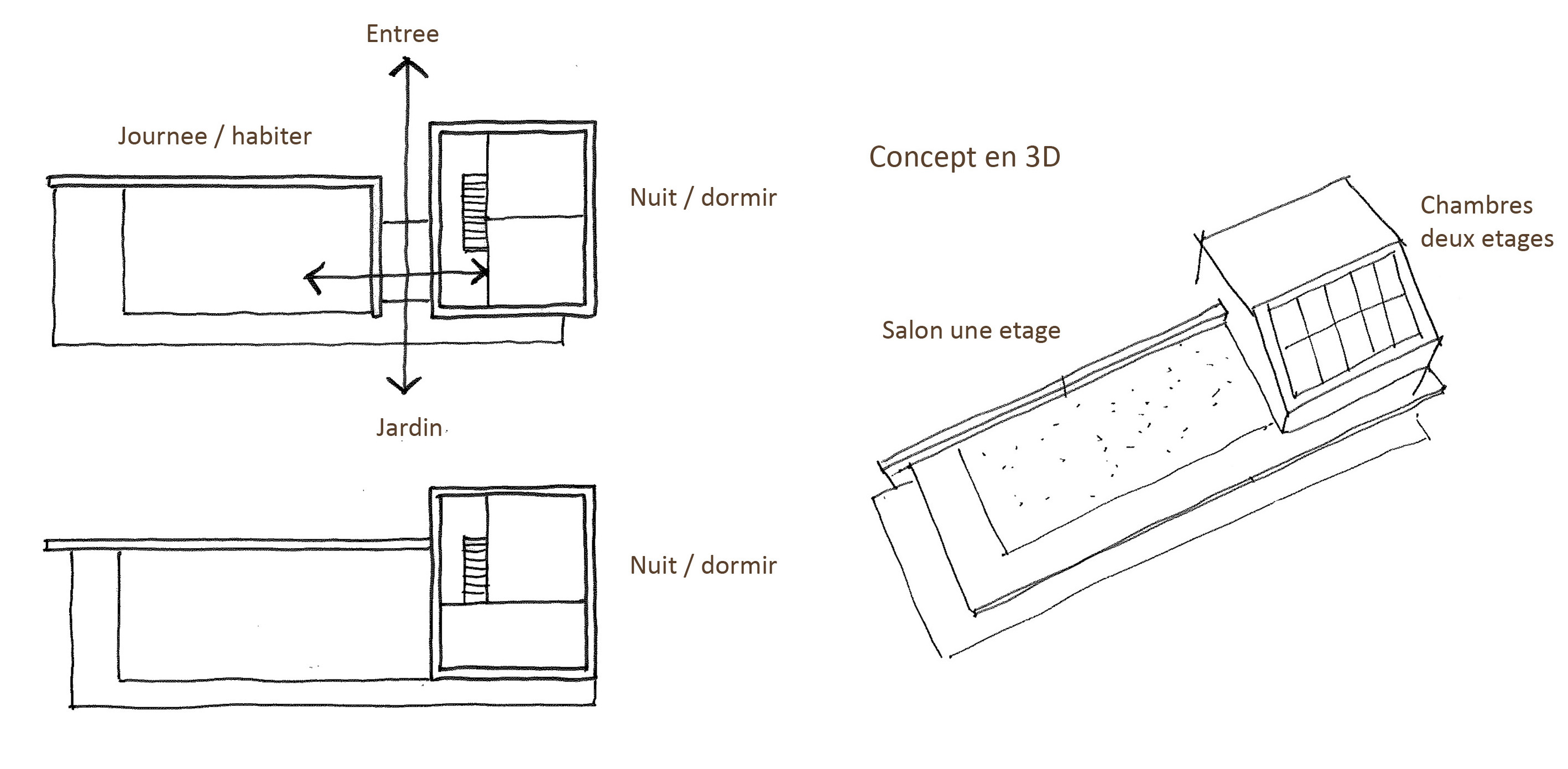 Entree

Journee / habiter

Nuit / dormir

Jardin

Nuit / dormir

Concept en 3D

Chambres deux etages

Salon une etage